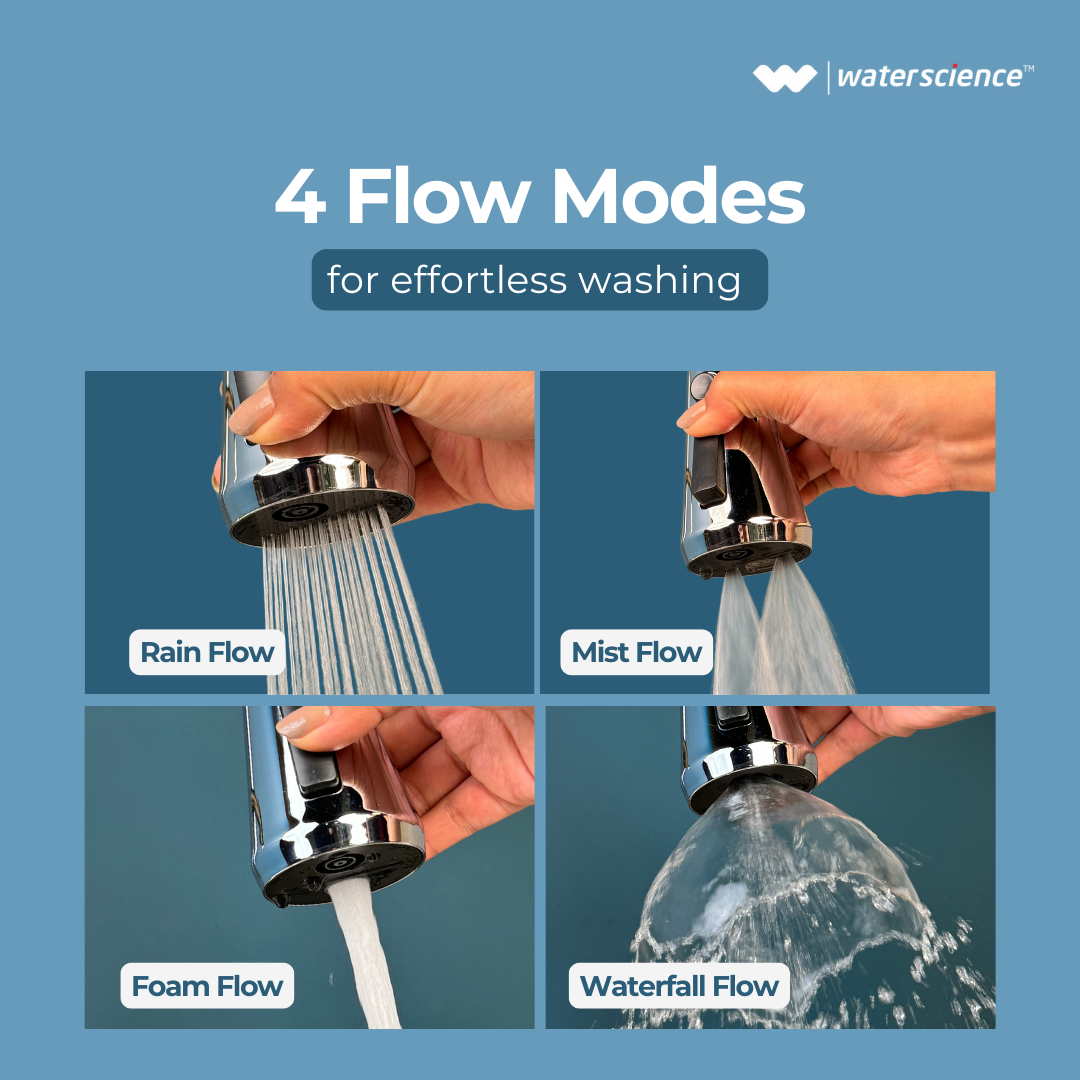 waterscience™

4 Flow Modes

for effortless washing

Rain Flow

Mist Flow

Foam Flow

Waterfall Flow