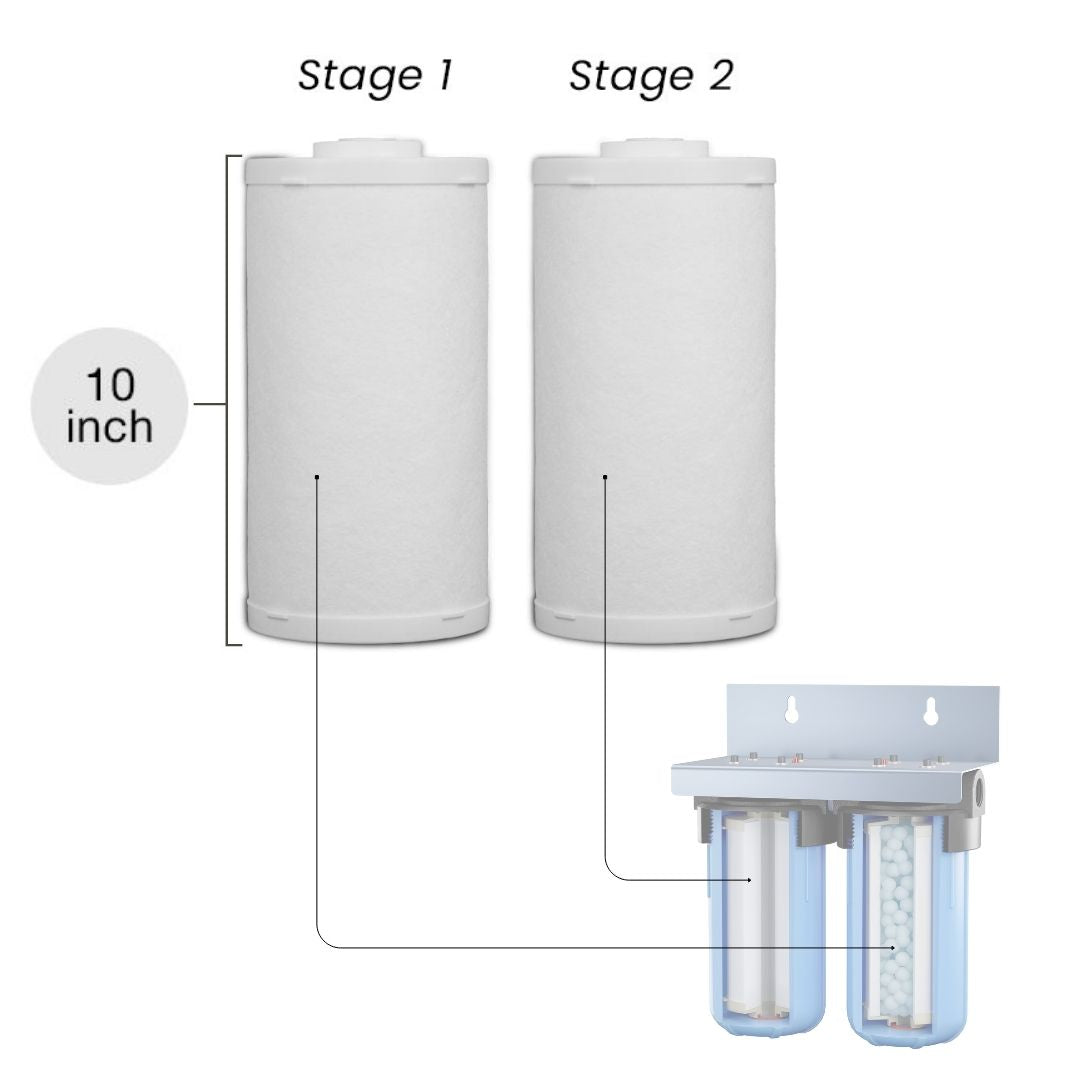 Stage 1 Stage 2

10 inch