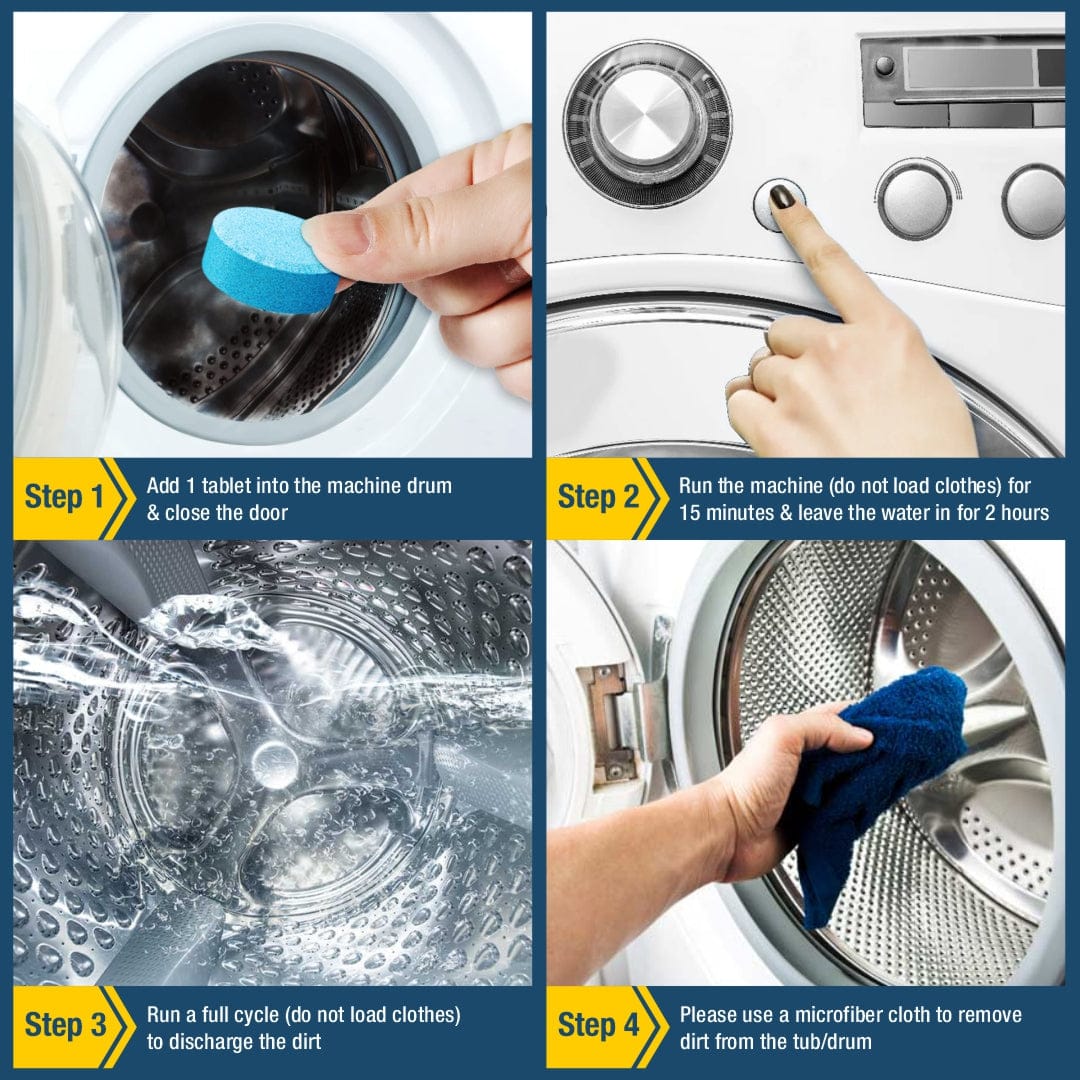 Step 1
Add 1 tablet into the machine drum & close the door

Step 2
Run the machine (do not load clothes) for 15 minutes & leave the water in for 2 hours

Step 3
Run a full cycle (do not load clothes) to discharge the dirt

Step 4
Please use a microfiber cloth to remove dirt from the tub/drum