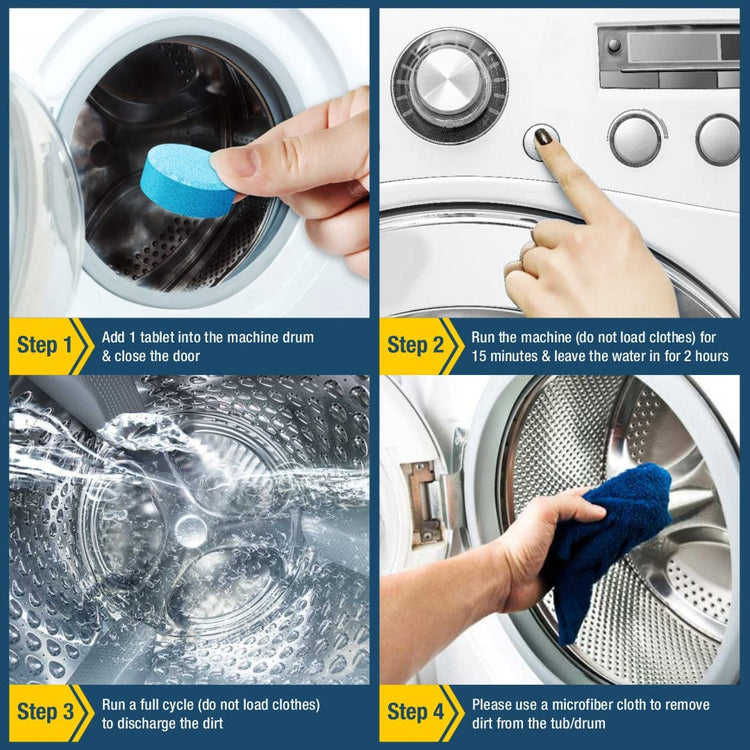 Step 1
Add 1 tablet into the machine drum & close the door

Step 2
Run the machine (do not load clothes) for 15 minutes & leave the water in for 2 hours

Step 3
Run a full cycle (do not load clothes) to discharge the dirt

Step 4
Please use a microfiber cloth to remove dirt from the tub/drum